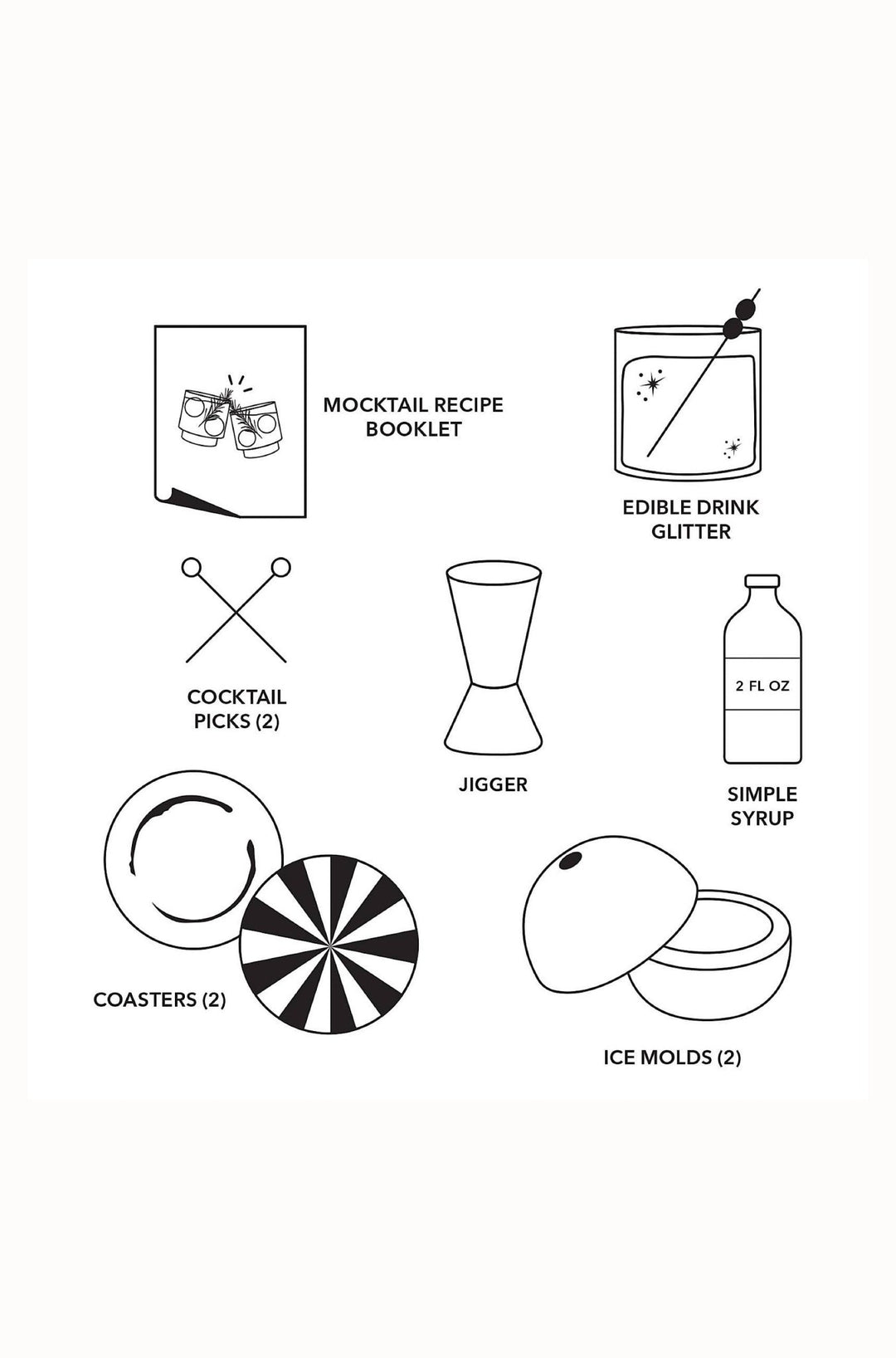 MOCKTAIL RECIPE BOOKLET

EDIBLE DRINK GLITTER

COCKTAIL PICKS (2)

JIGGER

2 FL OZ

SIMPLE SYRUP

COASTERS (2)

ICE MOLDS (2)